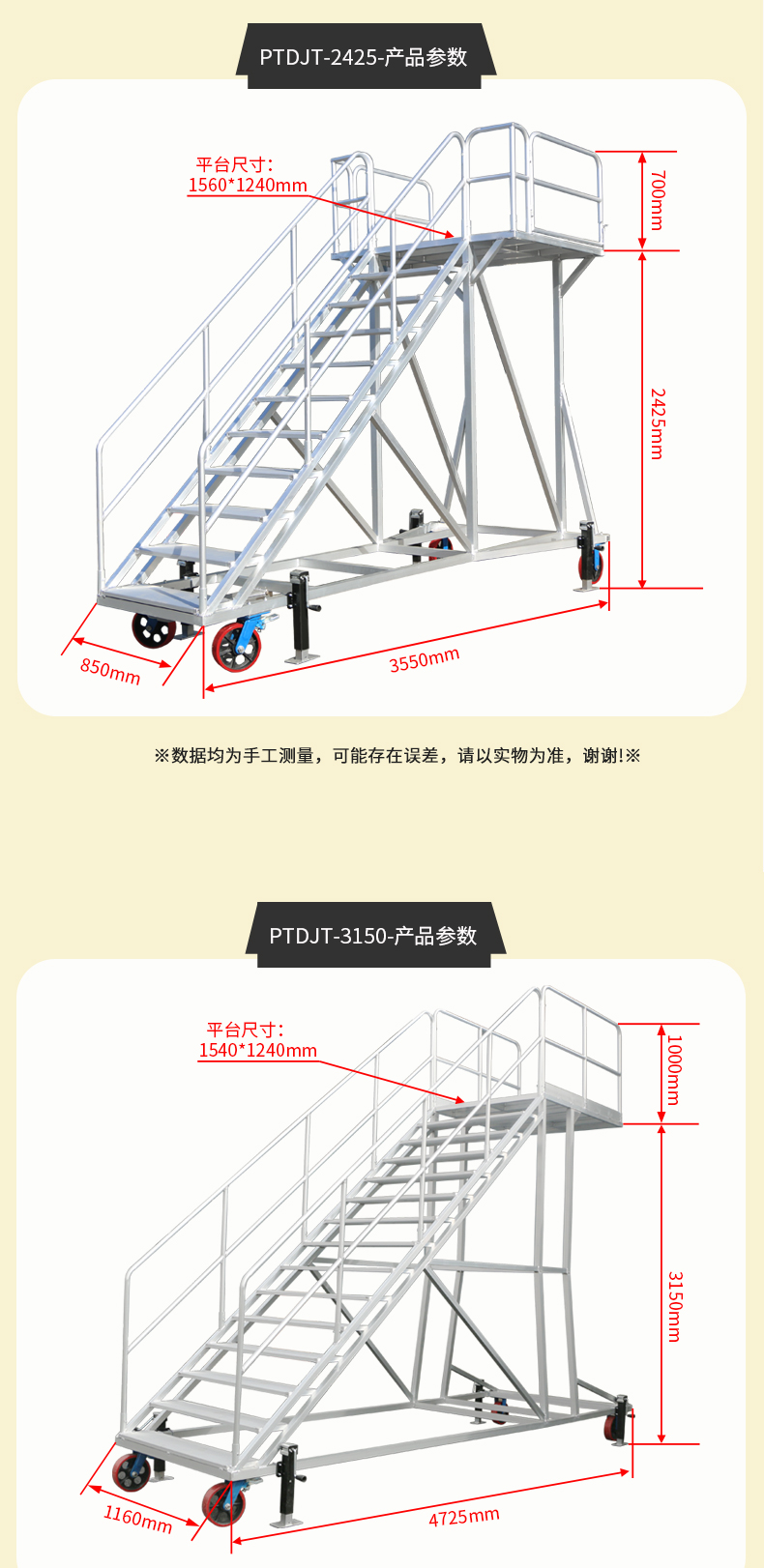 PTDJT-2425-产品参数

平台尺寸：
1560*1240mm

700mm

2425mm

850mm

3550mm

※数据均为手工测量，可能存在误差，请以实物为准，谢谢!※

PTDJT-3150-产品参数

平台尺寸：
1540*1240mm

1000mm

3150mm

1160mm

4725mm